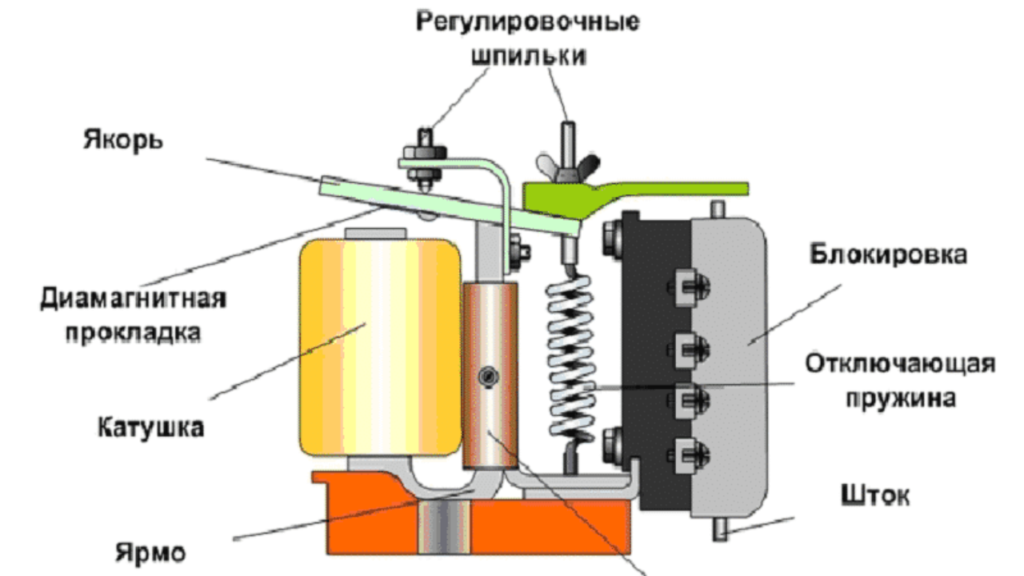 Регулировочные шпильки

Якорь

Диамагнитная прокладка

Катушка

Ярмо

Блокировка

Отключающая пружина

Шток